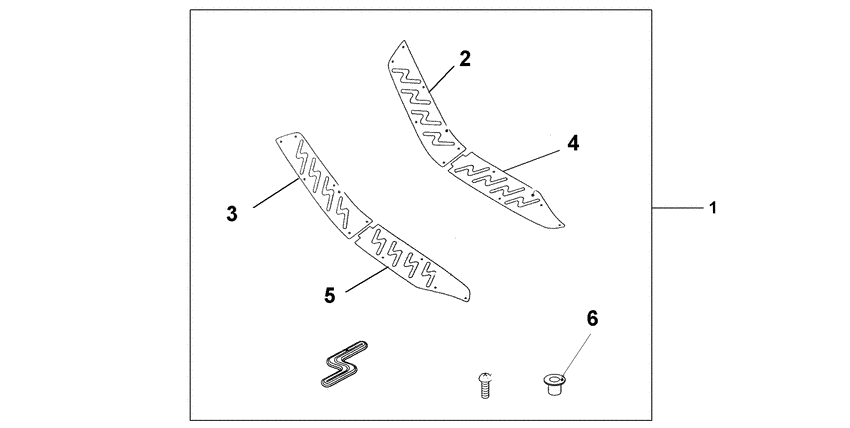 2
4
3
1
5
6