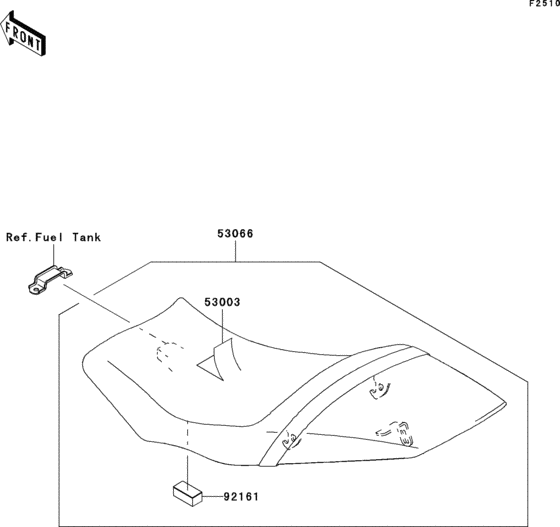 F2510

FRONT

Ref.Fuel Tank

53066

53003

92161