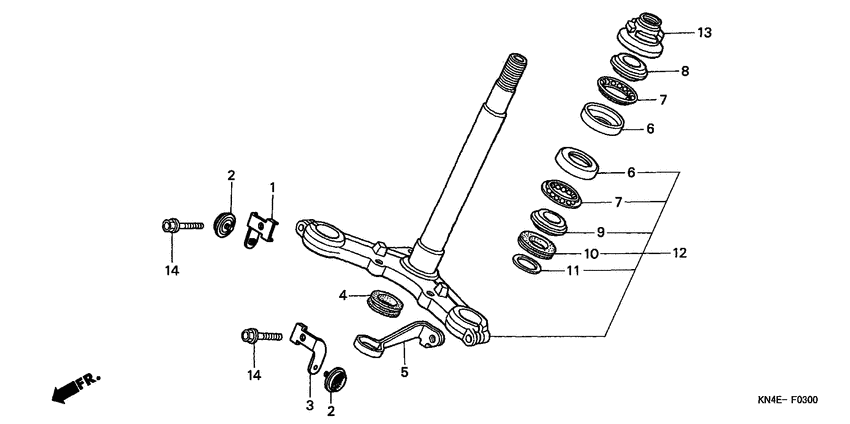 13
8
7
6
6
7
9
10
12
11
2
1
14
4
14
5
3
2
FR.
KN4E– F0300