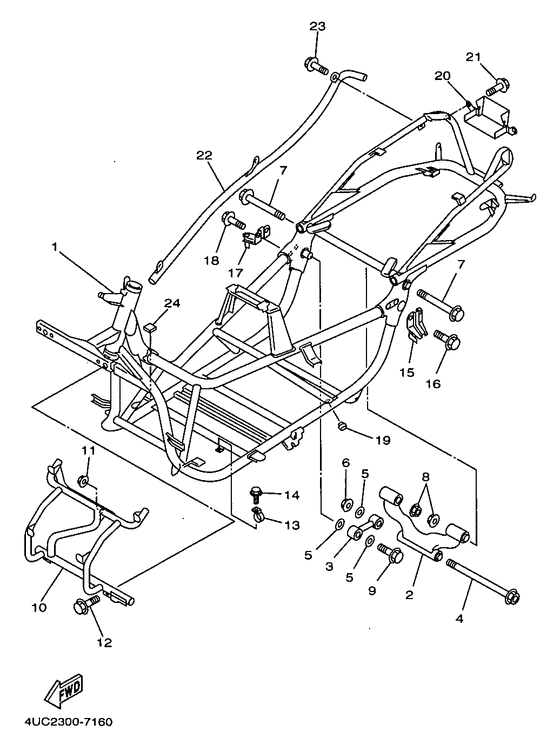 23
21
20
22
7
18
17
1
24
7
15
16
19
11
6
5
8
14
13
5
3
5
9
2
4
10
12
FWD
4UC2300-7160