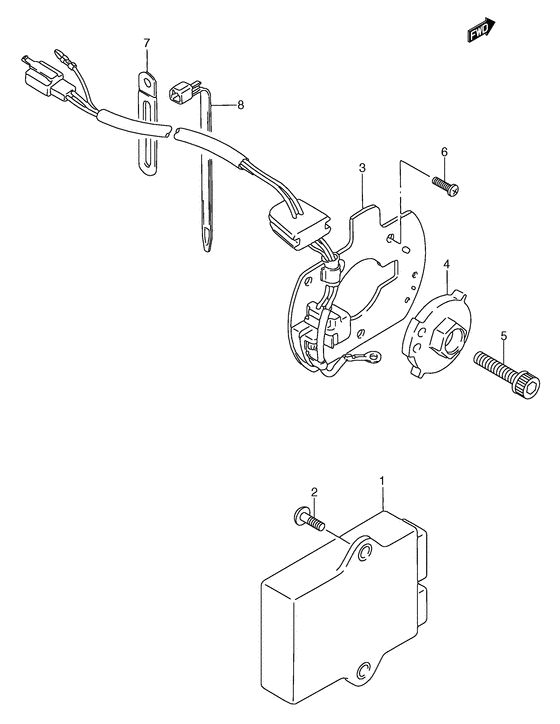 FWD
7
8
6
3
4
5
2
1