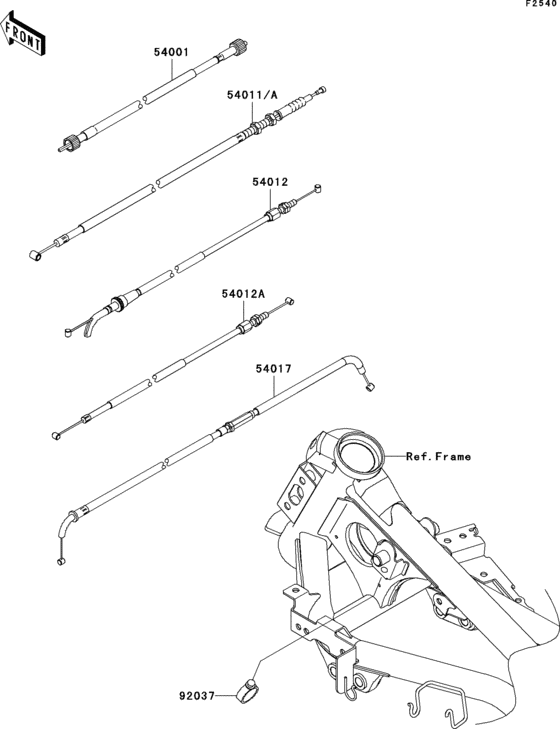 F2540

FRONT

54001

54011/A

54012

54012A

54017

Ref.Frame

92037