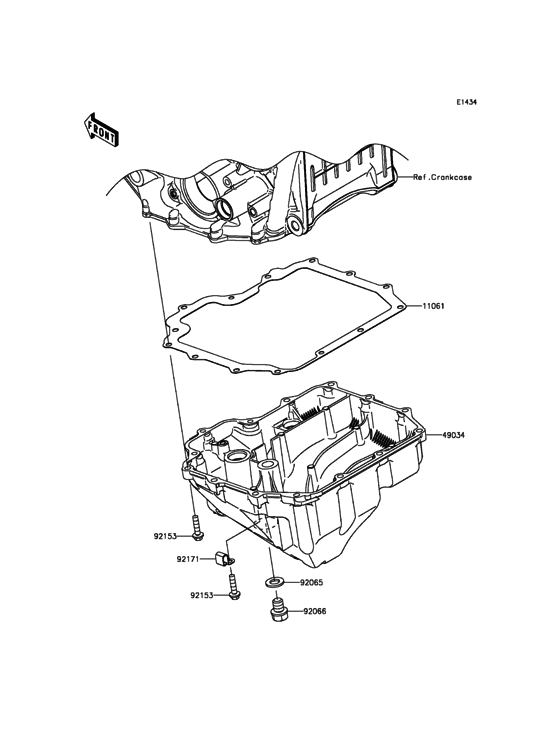 E1434

FRONT

Ref.Crankcase

11061

49034

92153

92171

92153

92065

92066