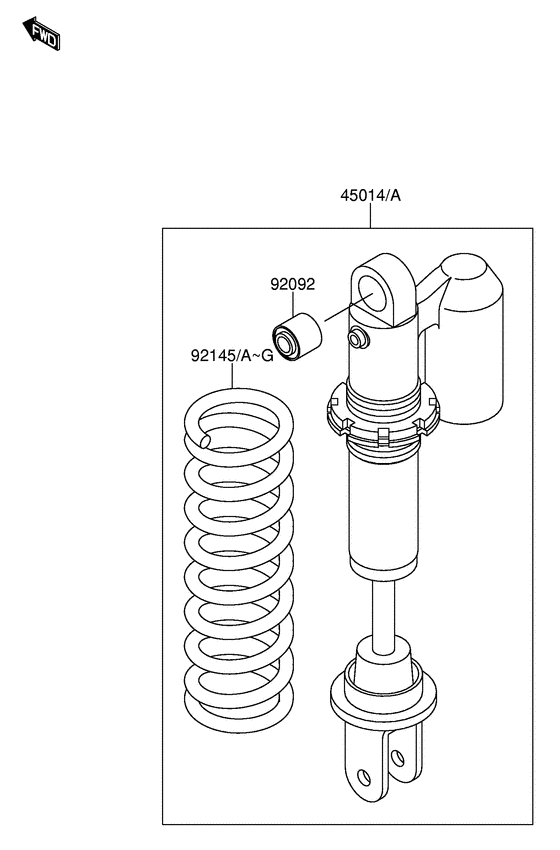 FWD

45014/A

92092

92145/A~G