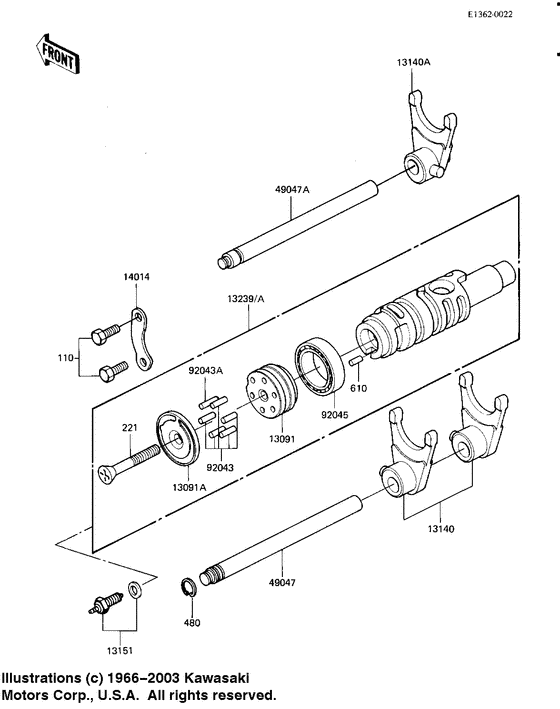 E1362-0022

FRONT

13140A

49047A

14014

13239/A

110

92043A

610

92045

221

13091

92043

13091A

13140

49047

480

13151

Illustrations (c) 1966–2003 Kawasaki Motors Corp., U.S.A. All rights reserved.