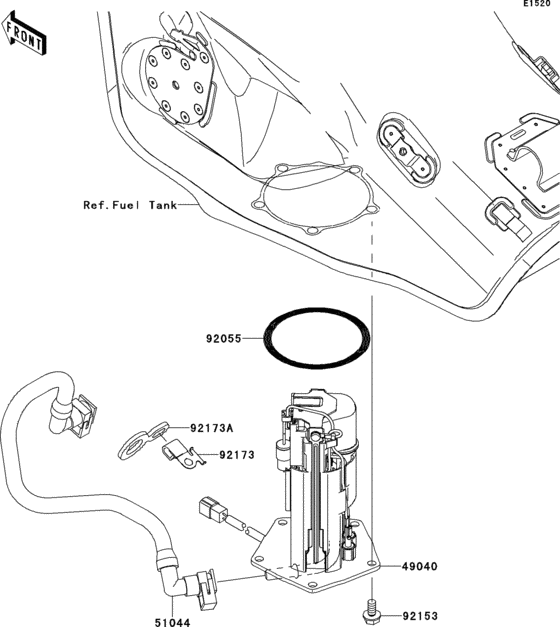 E1520

FRONT

Ref.Fuel Tank

92055

92173A

92173

49040

51044

92153