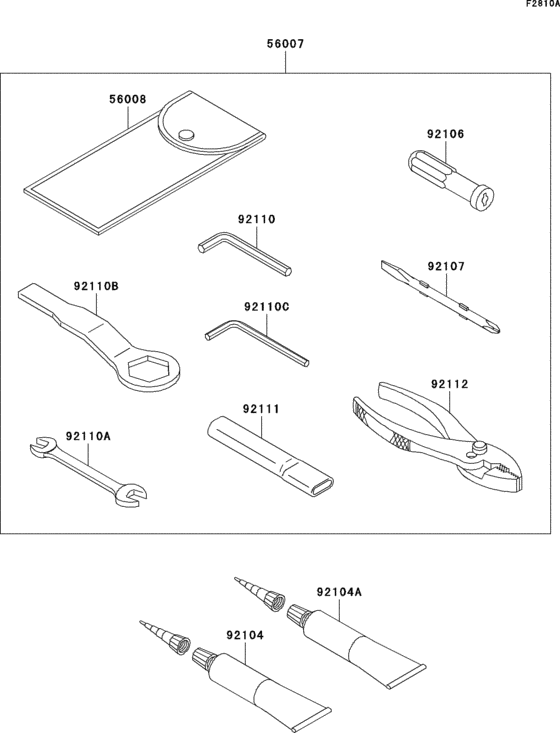 F2810A

56007

56008

92106

92110

92107

92110B

92110C

92112

92111

92110A

92104A

92104