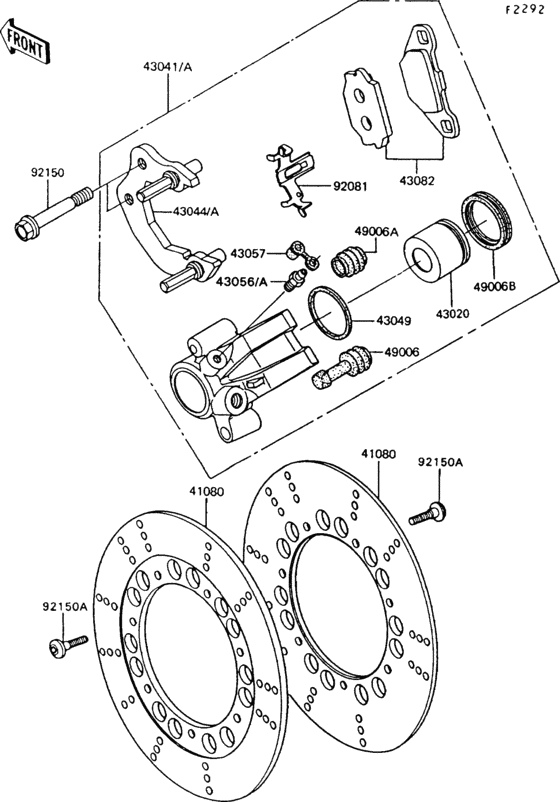 F2292

FRONT

43041/A

92150

43044/A

92081

43082

43057

43056/A

49006A

49006B

43020

43049

49006

41080

92150A

41080

92150A