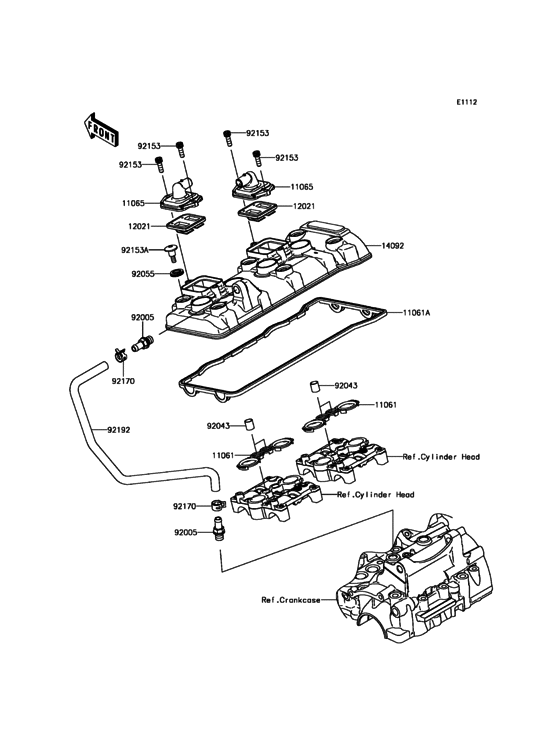 E1112

FRONT

92153
92153
92153
92153
11065
11065
12021
12021
92153A
14092
92055
92005
11061A
92170
92043
11061
92192
92043
11061
Ref.Cylinder Head
Ref.Cylinder Head
92170
92005
Ref.Crankcase