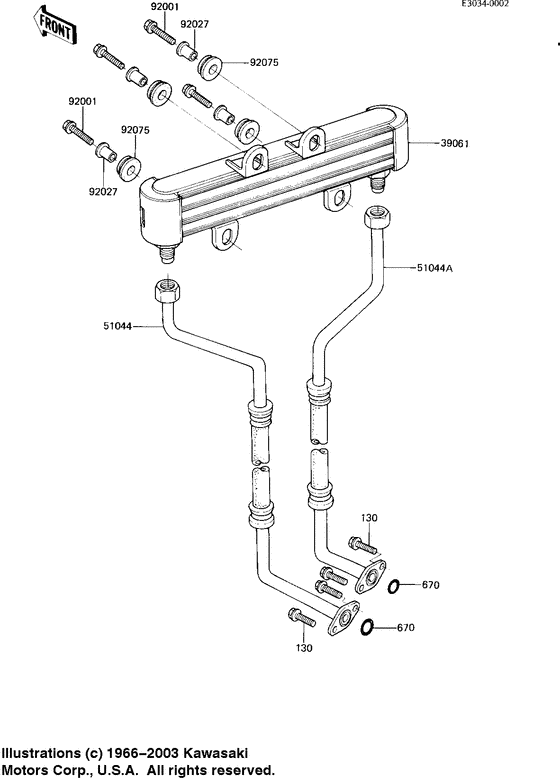 E3034-0002

FRONT

92001
92027
92075
92001
92075
92027
39061
51044A
51044
130
670
670
130

Illustrations (c) 1966–2003 Kawasaki Motors Corp., U.S.A. All rights reserved.