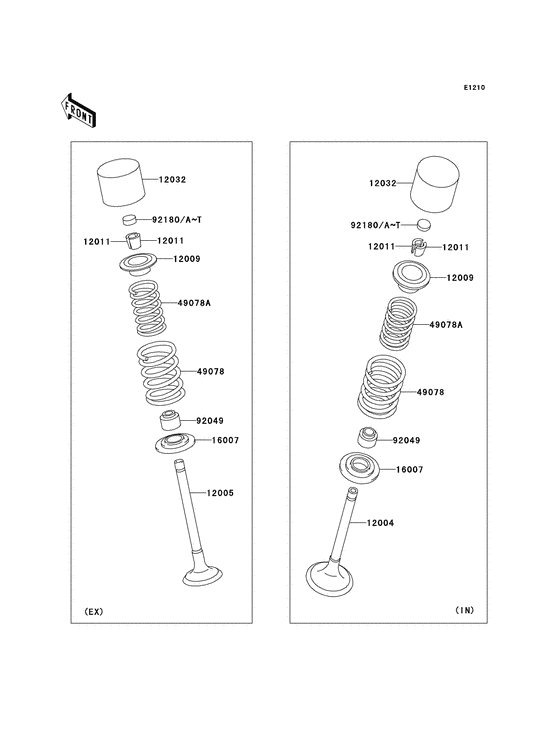 E1210

FRONT

12032
92180/A~T
12011
12011
12009
49078A
49078
92049
16007
12005
(EX)

12032
92180/A~T
12011
12011
12009
49078A
49078
92049
16007
12004
(IN)