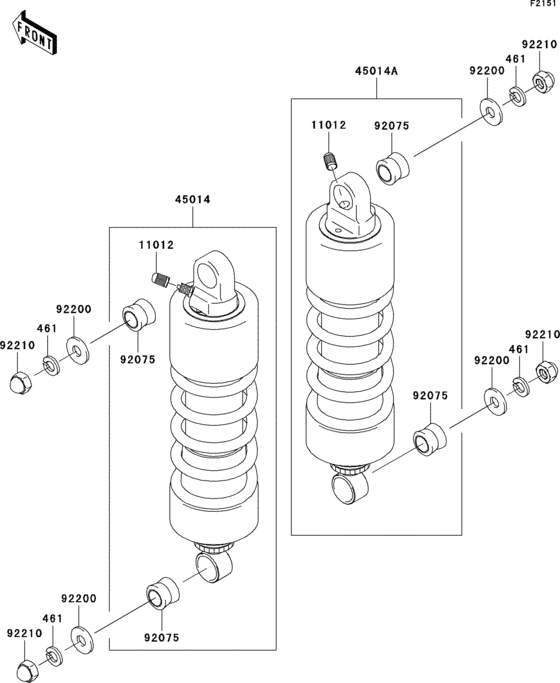 F2151

FRONT

45014A

92210

461

92200

11012

92075

45014

11012

92200

461

92210

92075

92210

461

92200

92075

92200

461

92210

92075