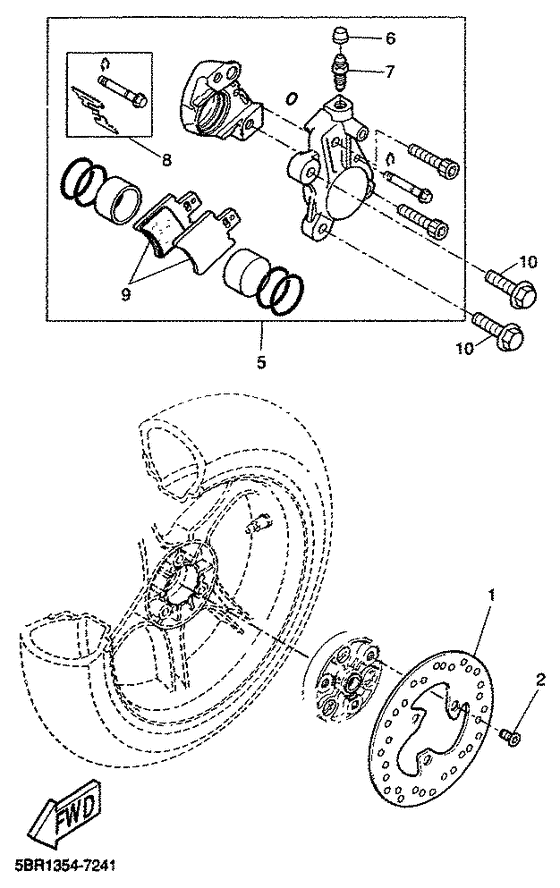 6
7
8
9
10
10
5
1
2
FWD
5BR1354-7241