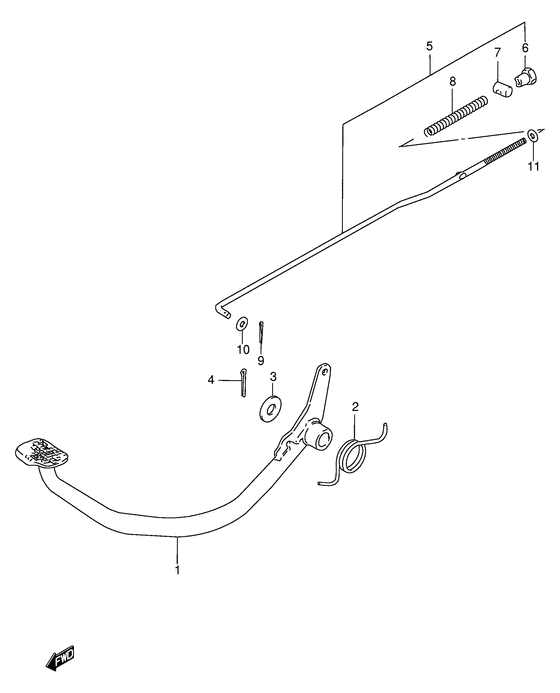 5
6
7
8
11
10
9
4
3
2
1
FWD