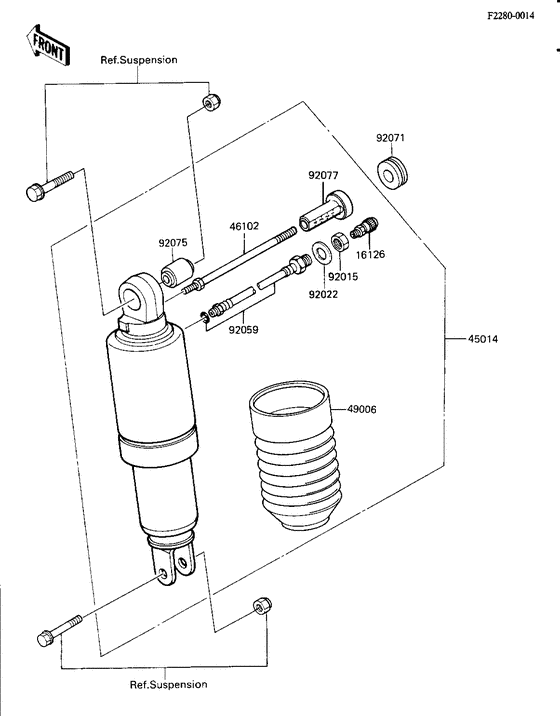 F2280-0014

FRONT

Ref.Suspension

92071

92077

46102

92075

16126

92015

92022

92059

45014

49006

Ref.Suspension