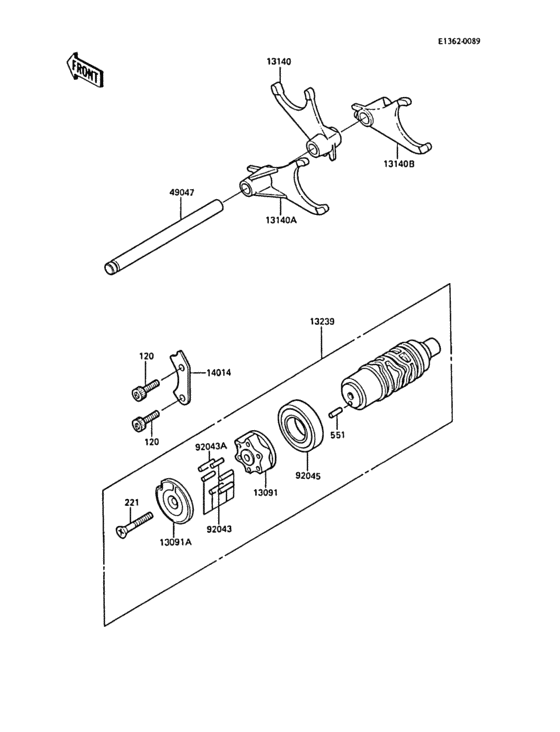 E1362-0089

FRONT

13140

13140B

49047

13140A

13239

120

14014

120

551

92043A

92045

13091

221

92043

13091A