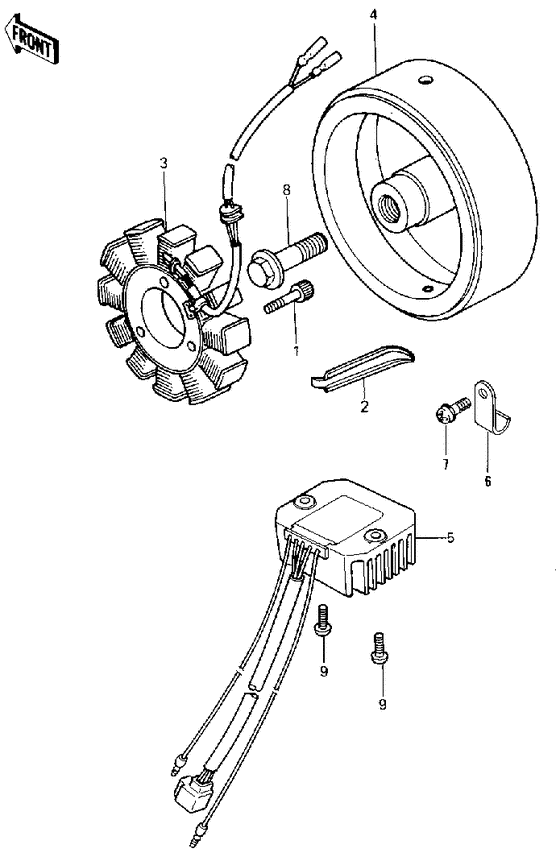 FRONT

4

3

8

1

2

7

6

5

9

9