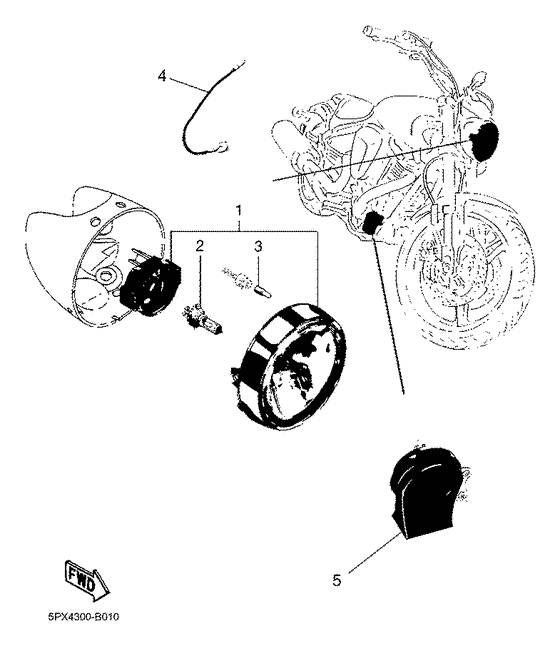 4

1

2

3

5

FWD

5PX4300-B010