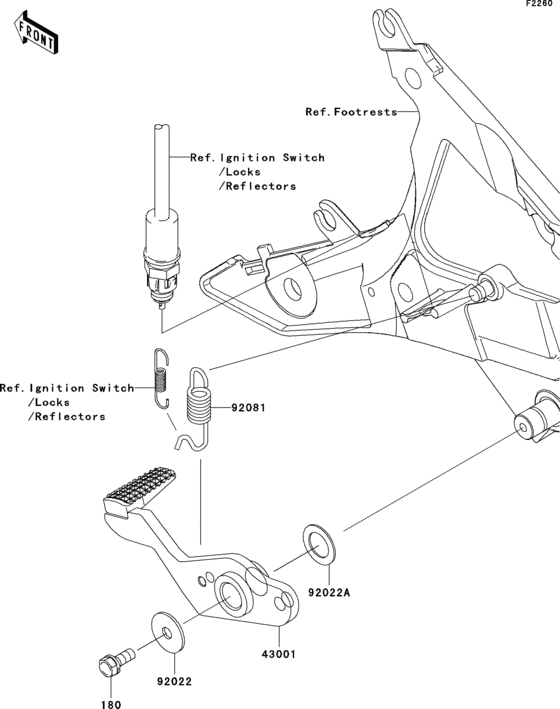 F2260

FRONT

Ref.Footrests

Ref.Ignition Switch
/Locks
/Reflectors

Ref.Ignition Switch
/Locks
/Reflectors

92081

92022A

43001

92022

180