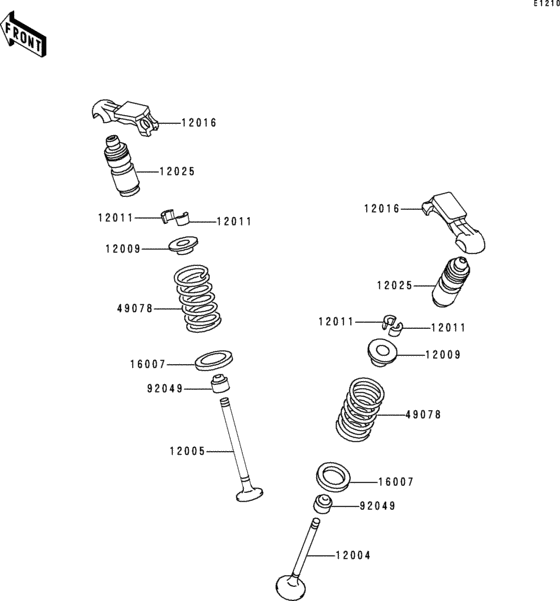 E1210

FRONT

12016
12025
12011
12011
12009
49078
16007
92049
12005

12016
12025
12011
12011
12009
49078
16007
92049
12004