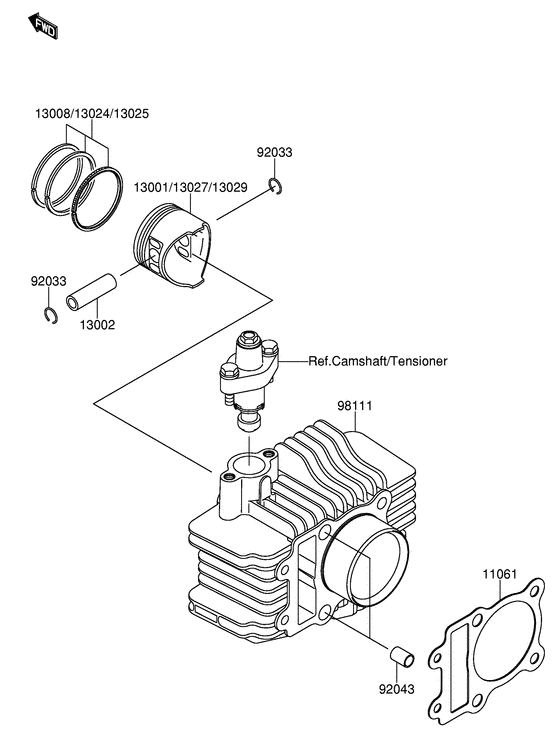 FWD

13008/13024/13025

92033

13001/13027/13029

92033

13002

Ref.Camshaft/Tensioner

98111

11061

92043