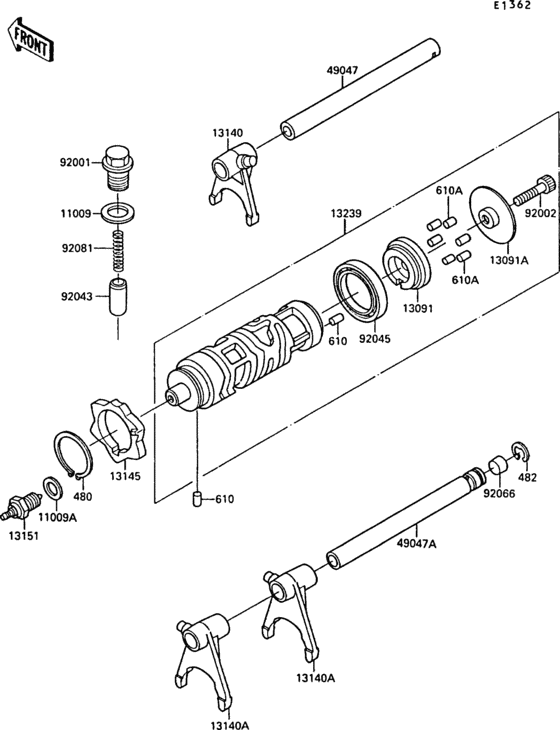 E1362

FRONT

49047

13140

92001

11009

92081

92043

13239

610A

92002

13091A

610A

13091

92045

610

13145

480

11009A

13151

610

482

92066

49047A

13140A

13140A