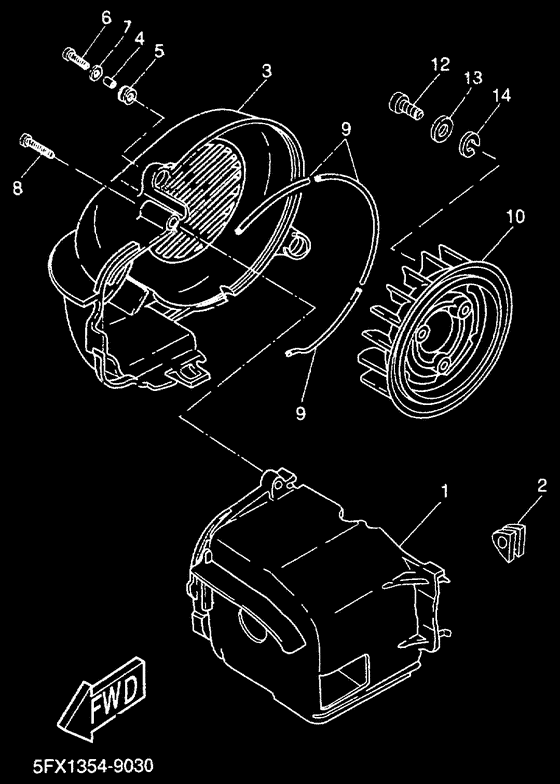 6
7
4
5
3
12
13
14
8
9
10
9
1
2
FWD
5FX1354-9030