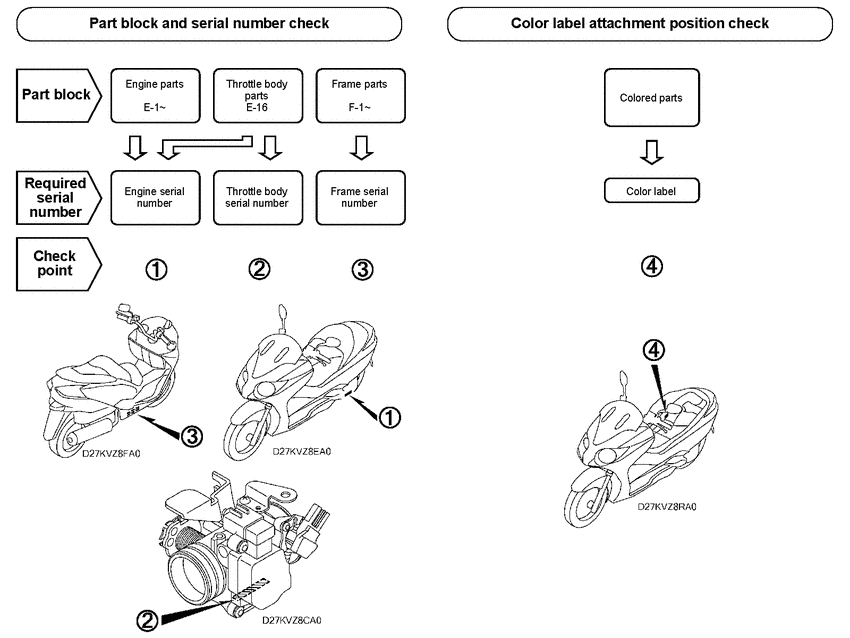 Part block and serial number check

Part block

Engine parts
E-1~

Throttle body parts
E-16

Frame parts
F-1~

Required serial number

Engine serial number

Throttle body serial number

Frame serial number

Check point

①

②

③

③

D27KVZ8FA0

①

D27KVZ8EA0

②

D27KVZ8CA0

Color label attachment position check

Colored parts

Color label

④

④

D27KVZ8RA0