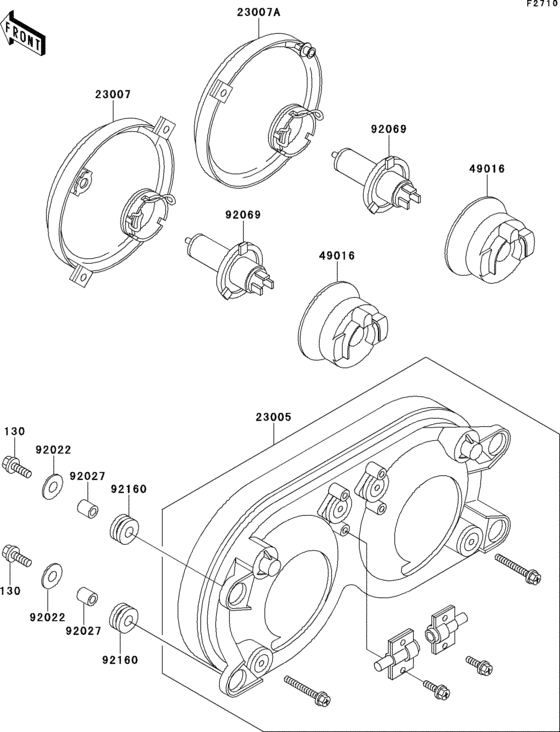 F2710

FRONT

23007A

23007

92069

49016

92069

49016

23005

130

92022

92027

92160

130

92022

92027

92160