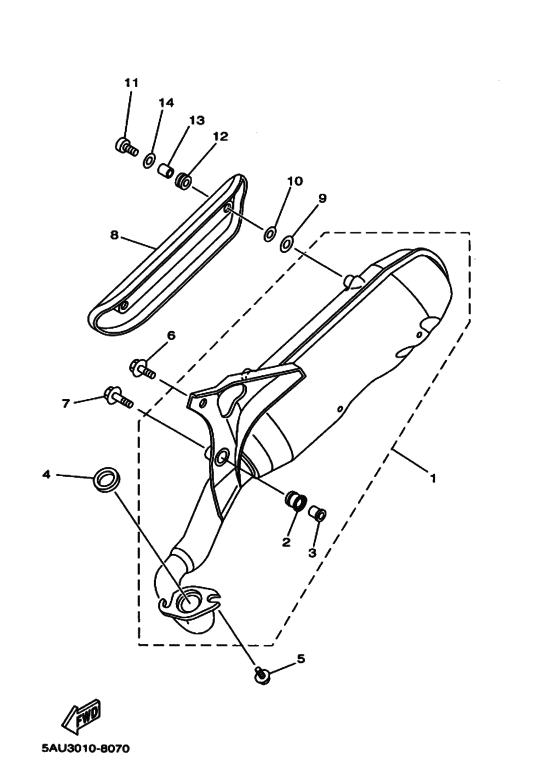 11
14
13
12
10
9
8
6
7
4
1
2
3
5
FWD
5AU3010-8070