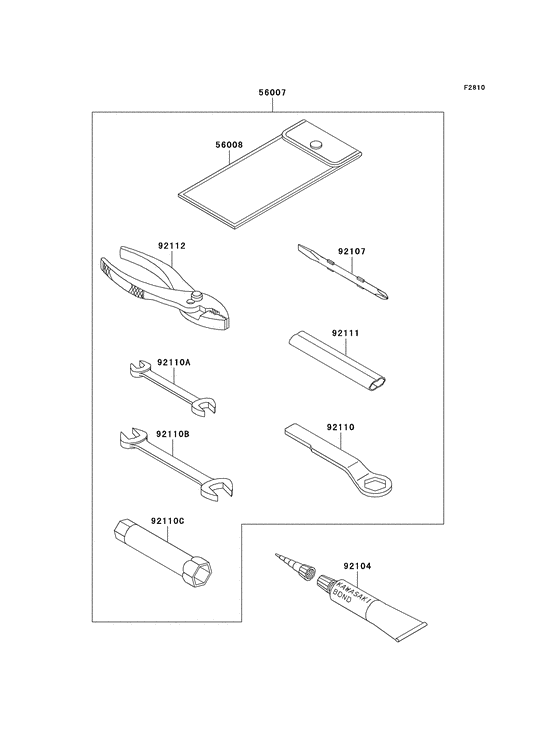 F2810

56007

56008

92112

92107

92111

92110A

92110B

92110

92110C

92104

KAWASAKI BOND