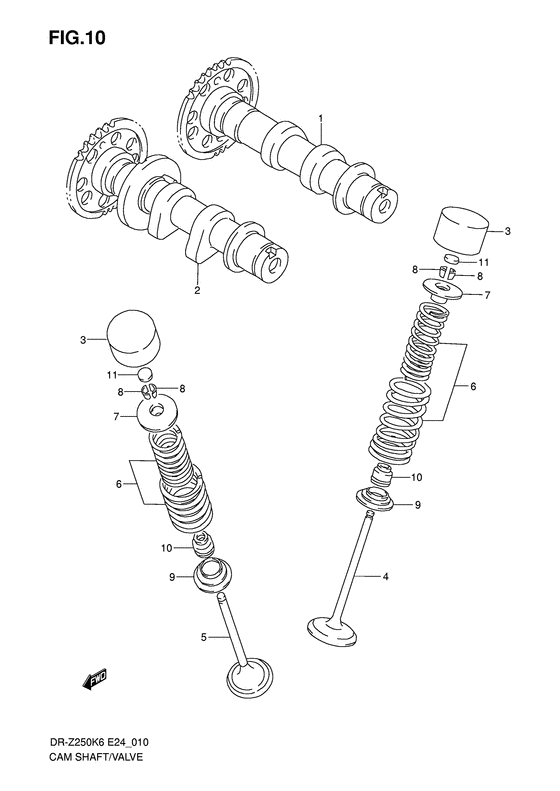 FIG.10

1

2

3

11

8

8

7

6

10

9

4

3

11

8

8

7

6

10

9

5

FWD

DR-Z250K6 E24_010
CAM SHAFT/VALVE