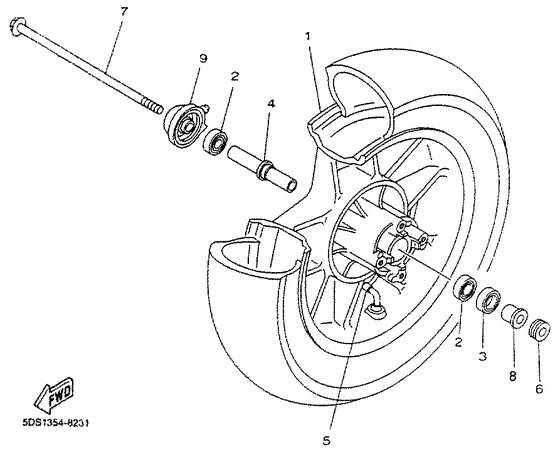 7
9
2
4
1
2
3
8
6
5
FWD
5DS1354-8231