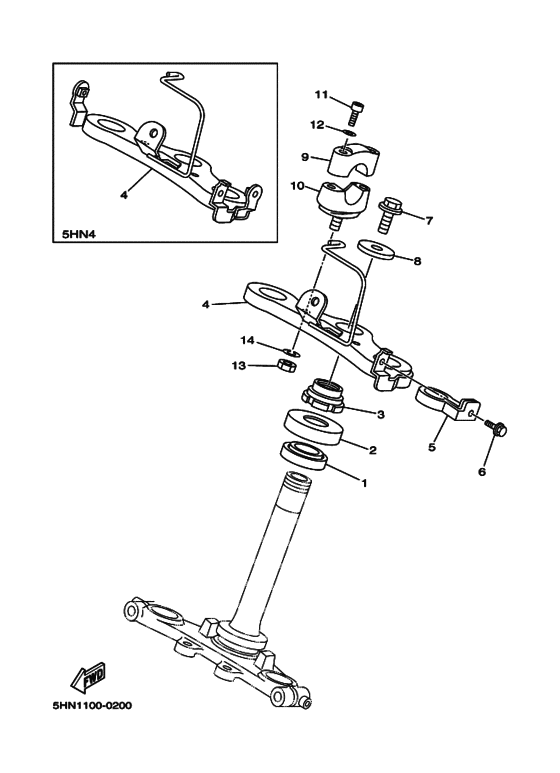 4

5HN4

11

12

9

10

7

8

4

14

13

3

2

1

5

6

FWD

5HN1100-0200