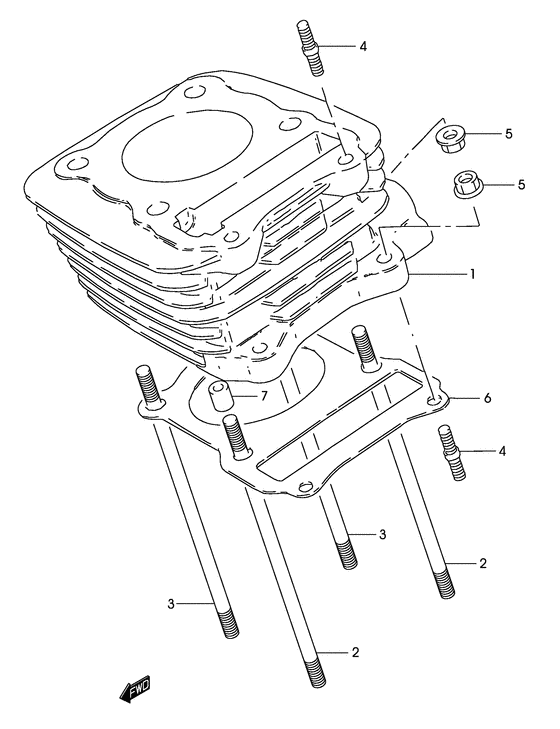 4
5
5
1
7
6
4
3
2
3
2
FWD