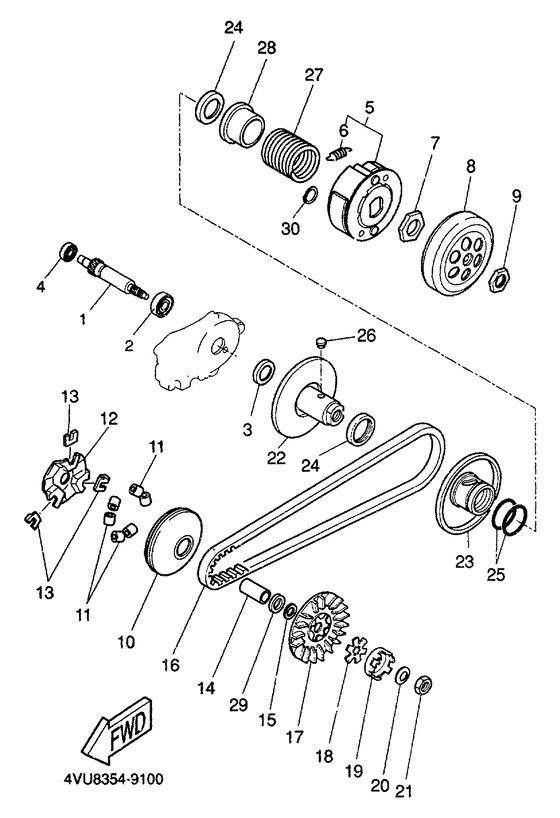 24
28
27
5
6
7
8
9
30
4
1
2
26
3
22
24
13
12
11
13
11
10
16
14
29
15
17
18
19
20
21
23
25
FWD
4VU8354-9100