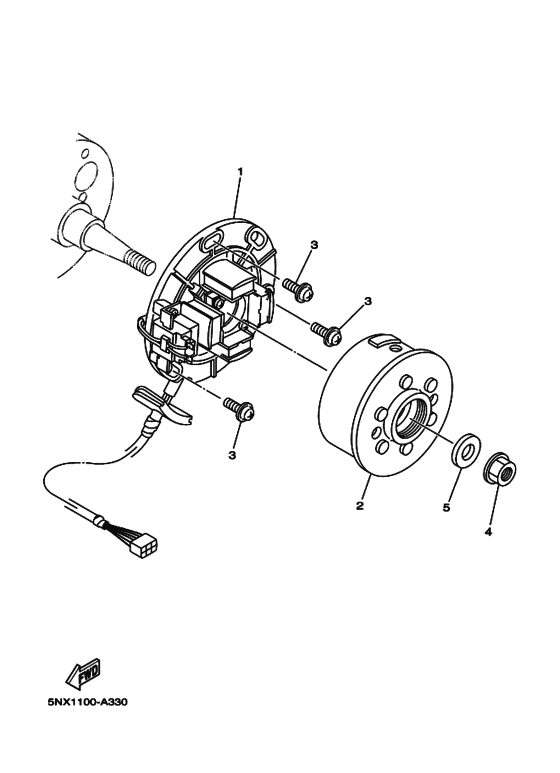 1
3
3
3
2
5
4
FWD
5NX1100-A330