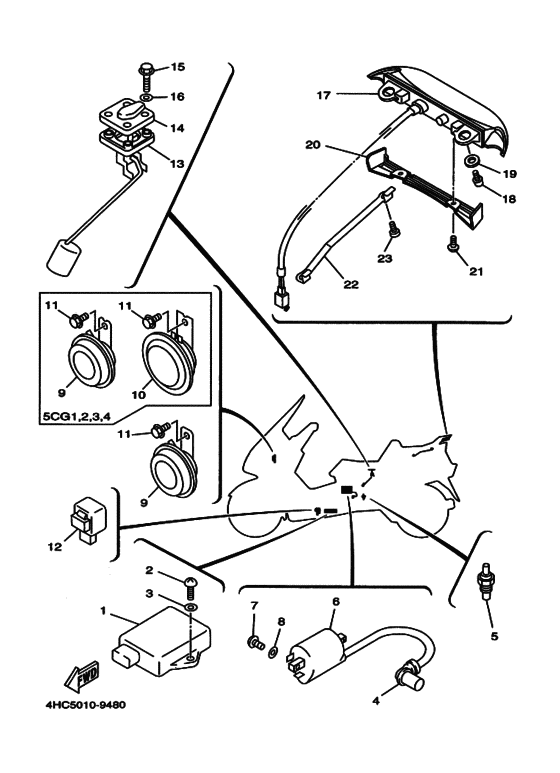 15
16
14
13
17
20
19
18
23
21
22
11
11
9
10
5CG1,2,3,4
11
9
12
2
3
1
7
8
6
5
4
FWD
4HC5010-9480