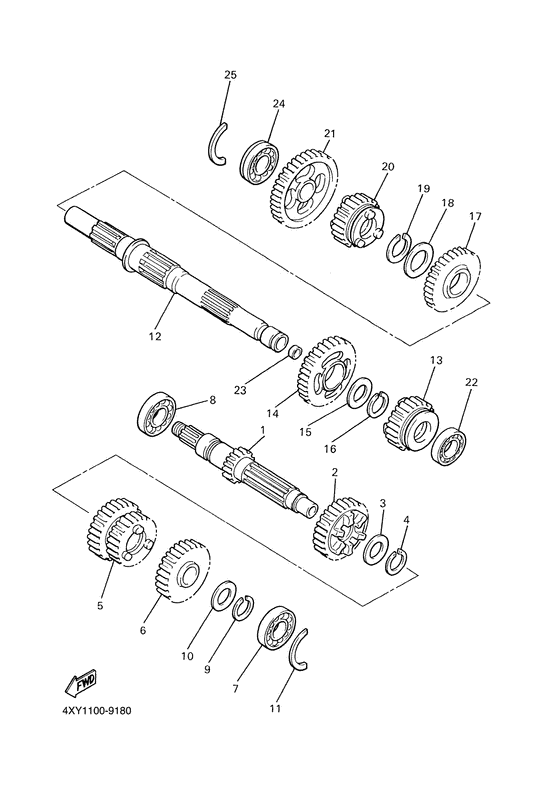 25
24
21
20
19
18
17
12
23
14
13
22
15
16
8
1
2
3
4
5
6
10
9
7
11
FWD
4XY1100-9180