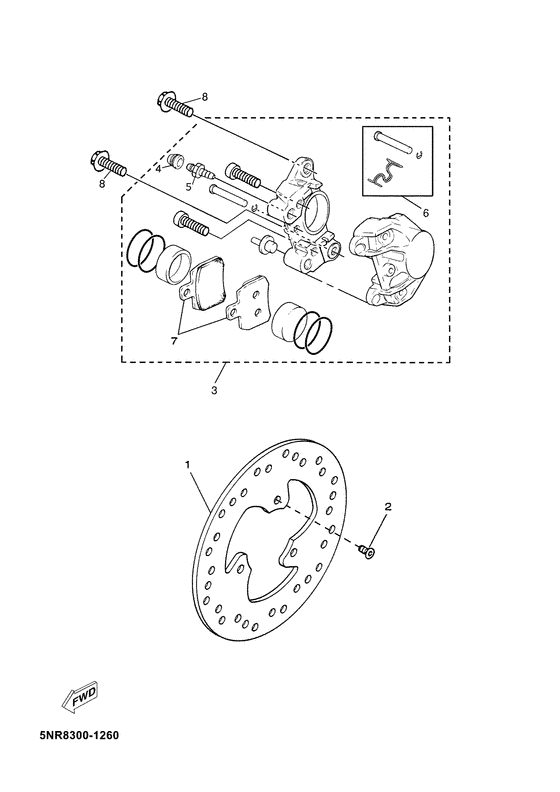 8
8
4
5
6
7
3
1
2
FWD
5NR8300-1260