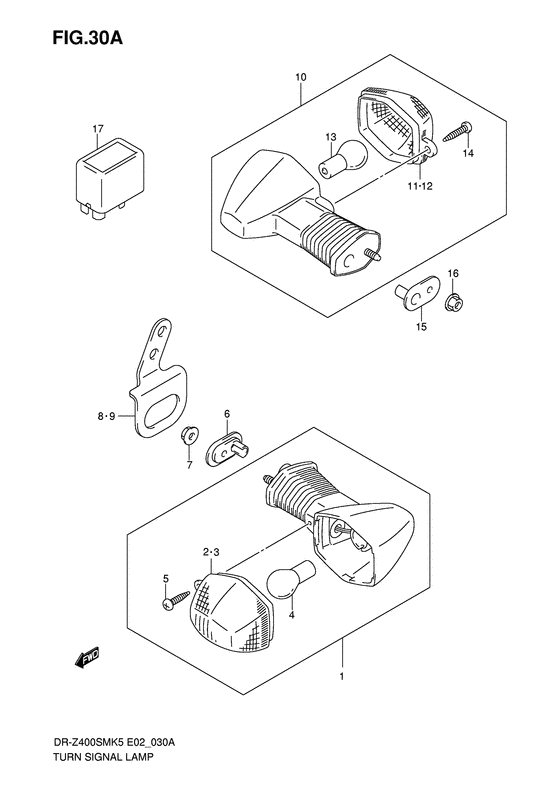 FIG.30A

10

17

13

14

11·12

16

15

8·9

6

7

2·3

5

4

FWD

1

DR-Z400SMK5 E02_030A
TURN SIGNAL LAMP