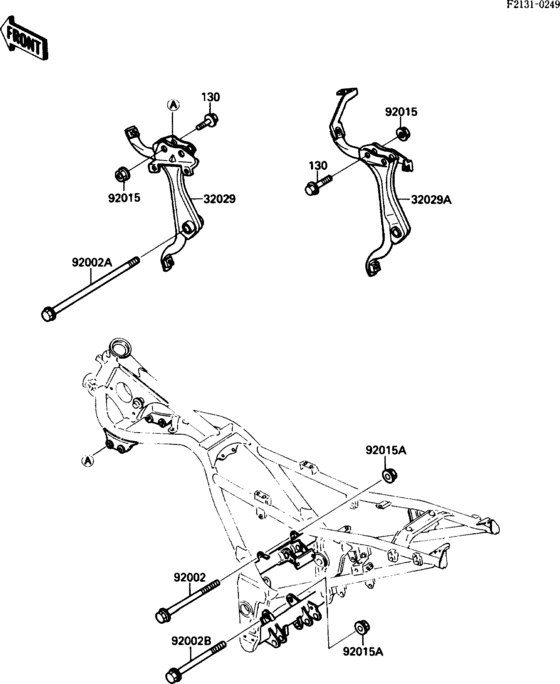 F2131-0249

FRONT

A
130
92015
32029
92002A

92015
130
32029A

A
92015A
92002
92002B
92015A