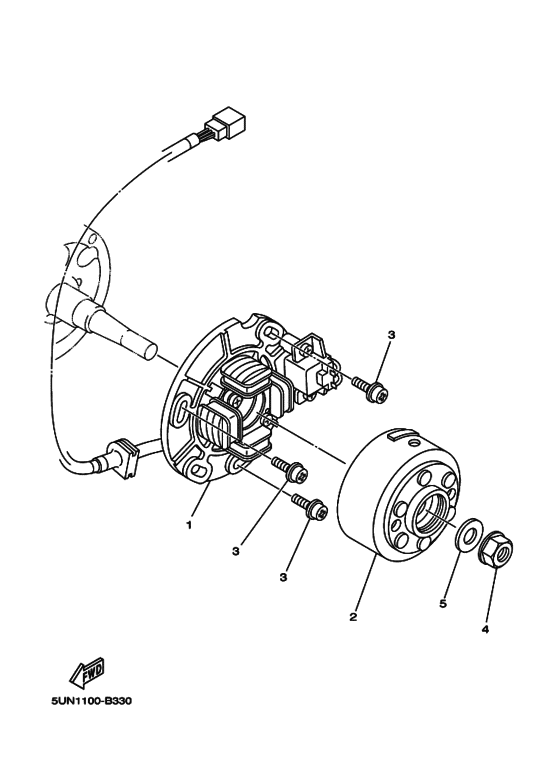 3

1

3

3

2

5

4

FWD

5UN1100-B330