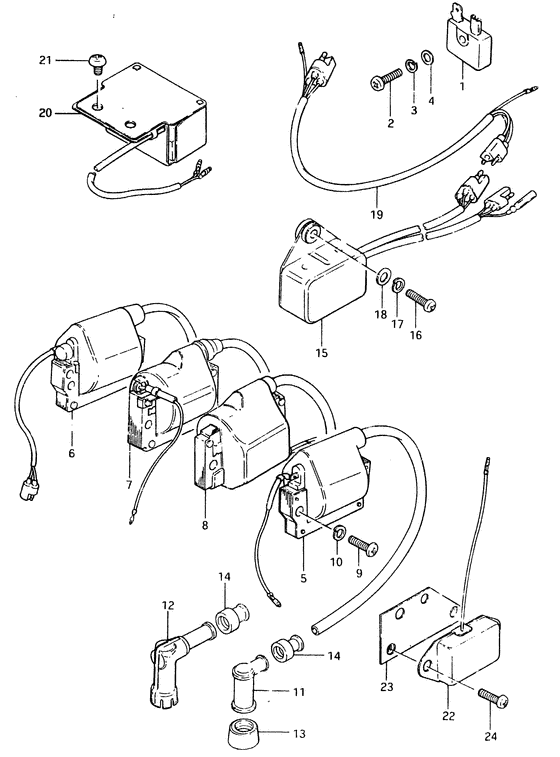 21
20
1
2
3
4
19
18
17
16
15
6
7
8
5
10
9
14
12
14
11
13
23
22
24