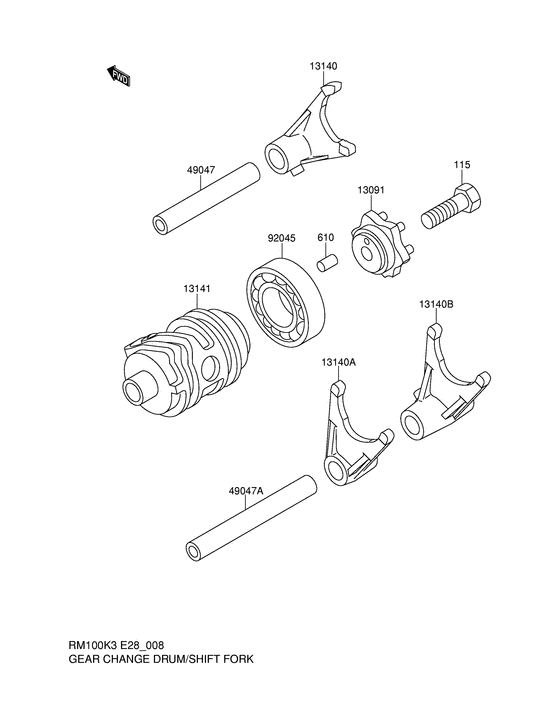 FWD

13140

49047

115

13091

92045

610

13141

13140B

13140A

49047A

RM100K3 E28_008
GEAR CHANGE DRUM/SHIFT FORK