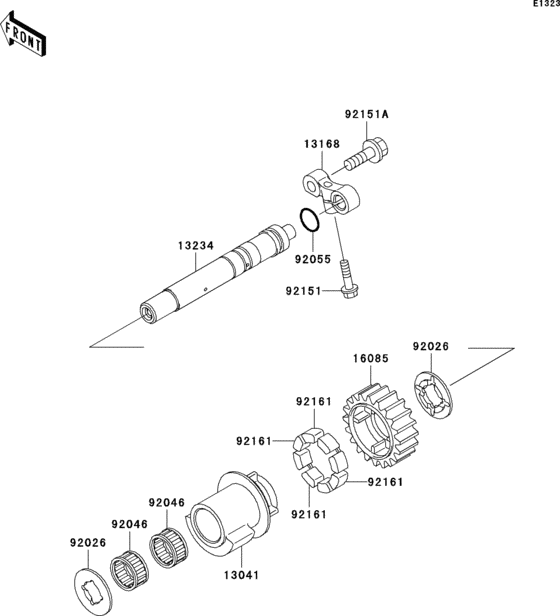 E1323

FRONT

92151A
13168
13234
92055
92151
92026
16085
92161
92161
92161
92161
92046
92046
92026
13041