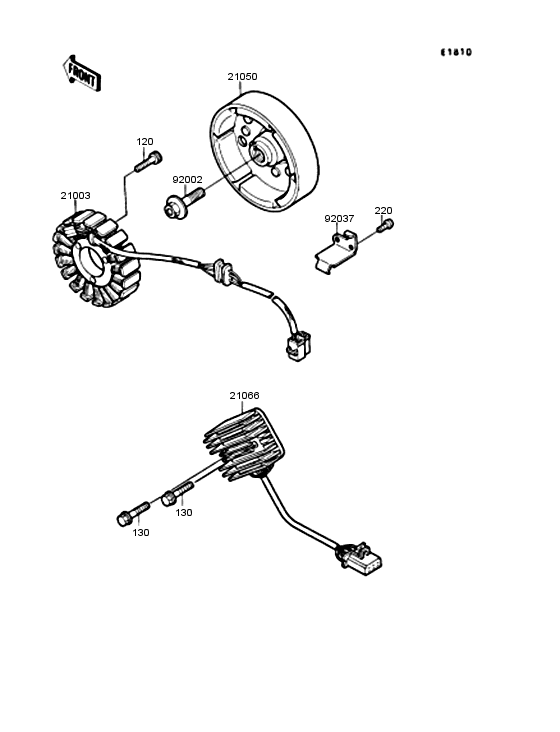 E1810

FRONT

21050

120

92002

21003

92037

220

21066

130

130