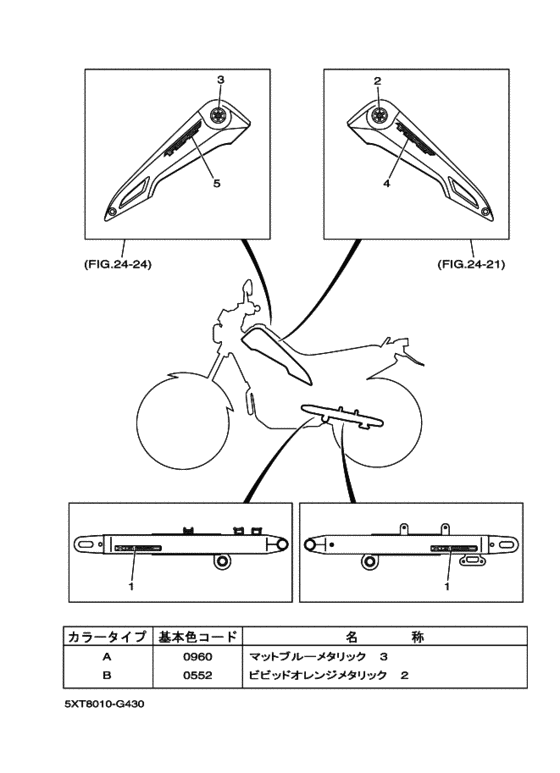 3

5

(FIG.24-24)

2

4

(FIG.24-21)

1

1

| カラータイプ | 基本色コード | 名　　　称 |
|---|---|---|
| A | 0960 | マットブルーメタリック　3 |
| B | 0552 | ビビッドオレンジメタリック　2 |

5XT8010-G430