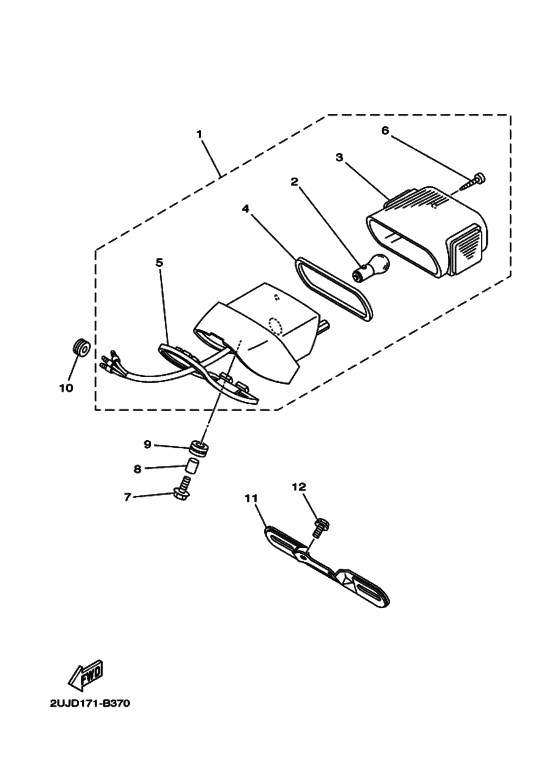 1
6
3
2
4
5
10
9
8
7
12
11
FWD
2UJD171-B370