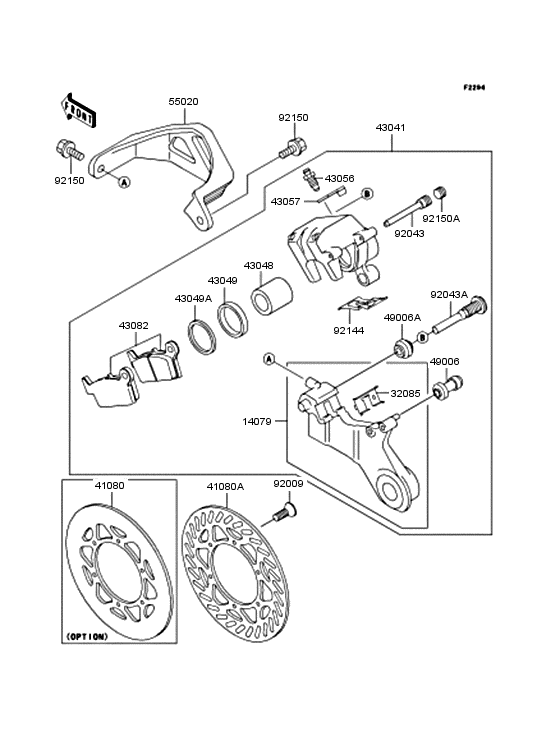 F2294

FRONT

55020

92150

43041

92150

A

43056

43057

B

92150A

92043

43048

43049

43049A

92043A

43082

92144

49006A

B

A

49006

32085

14079

41080

41080A

92009

(OPTION)